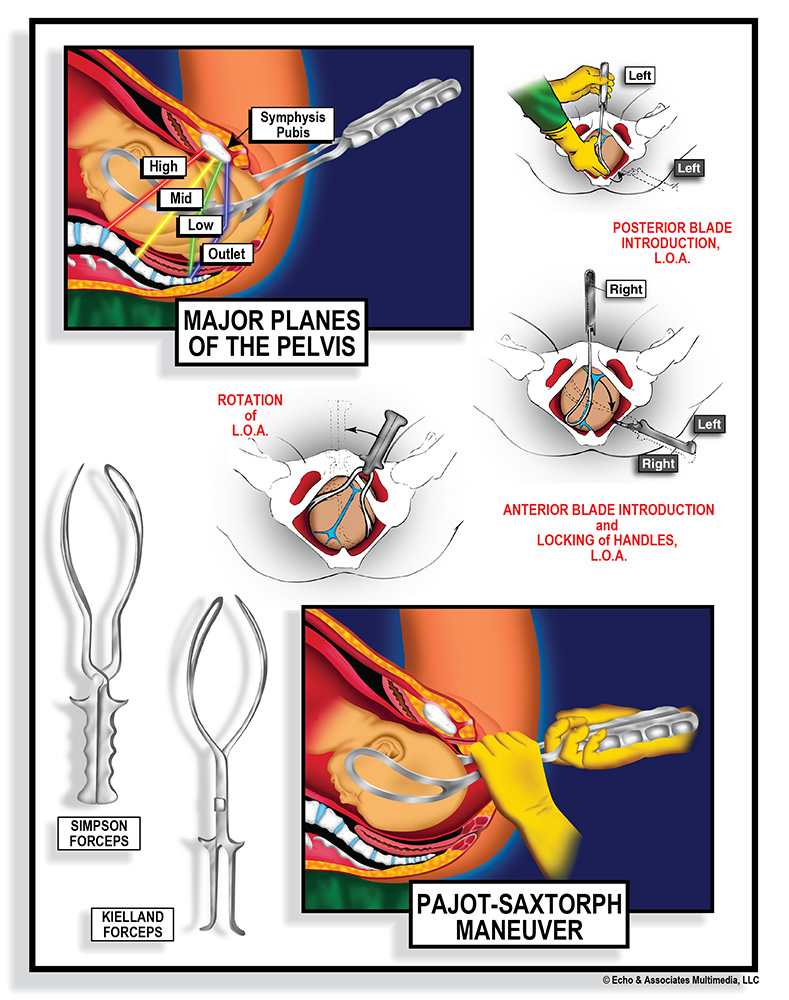 Symphysis Pubis

High

Mid

Low

Outlet

MAJOR PLANES OF THE PELVIS

Left

Left

POSTERIOR BLADE INTRODUCTION, L.O.A.

Right

Left

Right

ROTATION of L.O.A.

ANTERIOR BLADE INTRODUCTION and LOCKING of HANDLES, L.O.A.

SIMPSON FORCEPS

KIELLAND FORCEPS

PAJOT-SAXTORPH MANEUVER

© Echo & Associates Multimedia, LLC